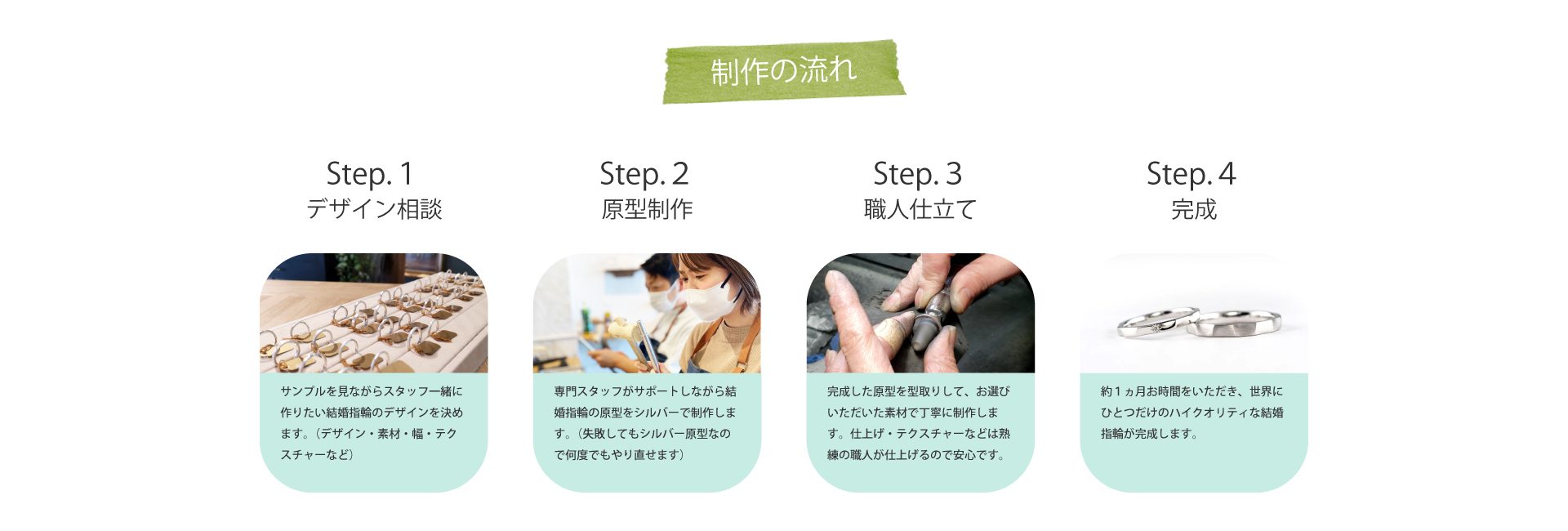 制作の流れ

Step. 1
デザイン相談

サンプルを見ながらスタッフ一緒に作りたい結婚指輪のデザインを決めます。（デザイン・素材・幅・テクスチャーなど）

Step. 2
原型制作

専門スタッフがサポートしながら結婚指輪の原型をシルバーで制作します。（失敗してもシルバー原型なので何度でもやり直せます）

Step. 3
職人仕立て

完成した原型を型取りして、お選びいただいた素材で丁寧に制作します。仕上げ・テクスチャーなどは熟練の職人が仕上げるので安心です。

Step. 4
完成

約１ヵ月お時間をいただき、世界にひとつだけのハイクオリティな結婚指輪が完成します。